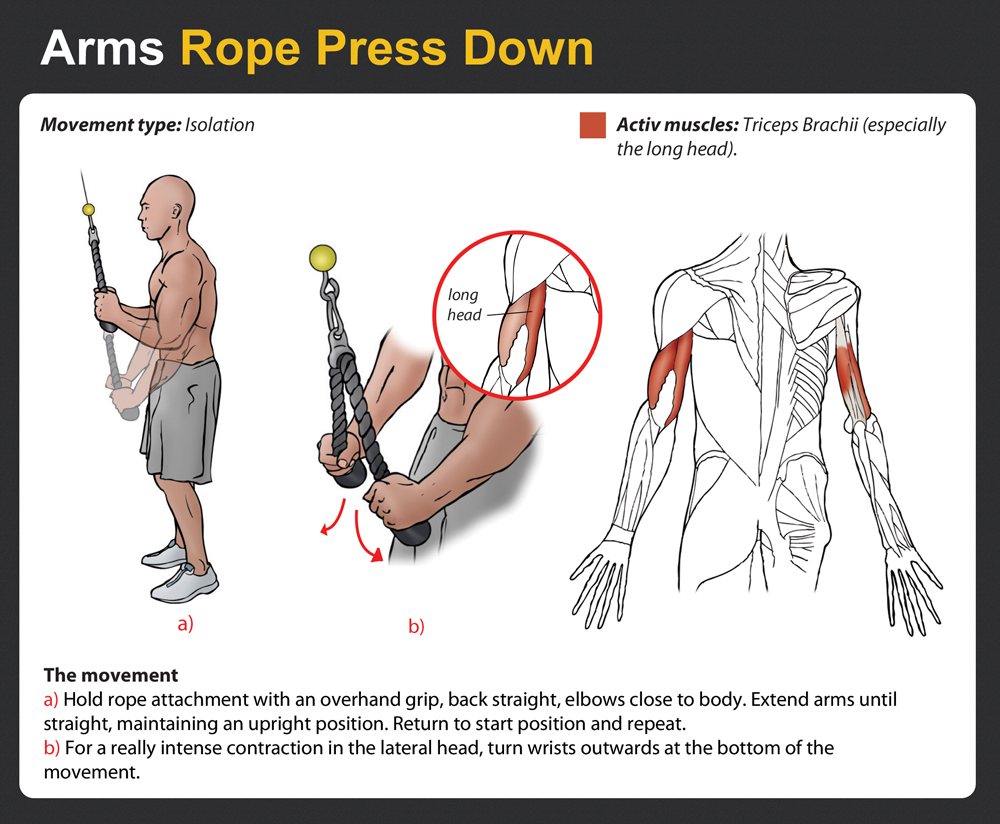 Arms Rope Press Down

Movement type: Isolation

Activ muscles: Triceps Brachii (especially the long head).

long head

a)

b)

The movement
a) Hold rope attachment with an overhand grip, back straight, elbows close to body. Extend arms until straight, maintaining an upright position. Return to start position and repeat.
b) For a really intense contraction in the lateral head, turn wrists outwards at the bottom of the movement.